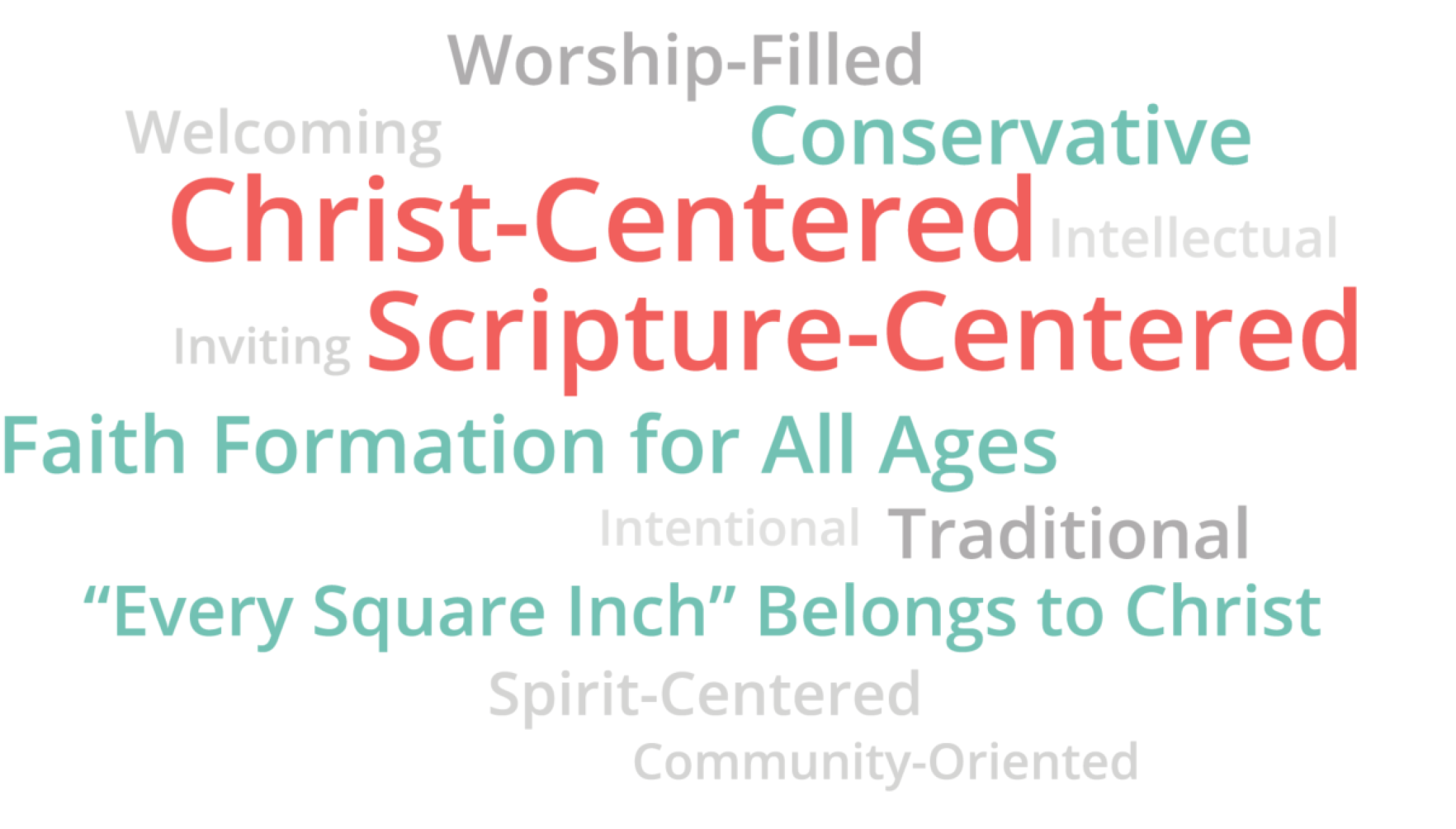 Worship-Filled
Welcoming Conservative
Christ-Centered Intellectual
Inviting Scripture-Centered
Faith Formation for All Ages
Intentional Traditional
“Every Square Inch” Belongs to Christ
Spirit-Centered
Community-Oriented