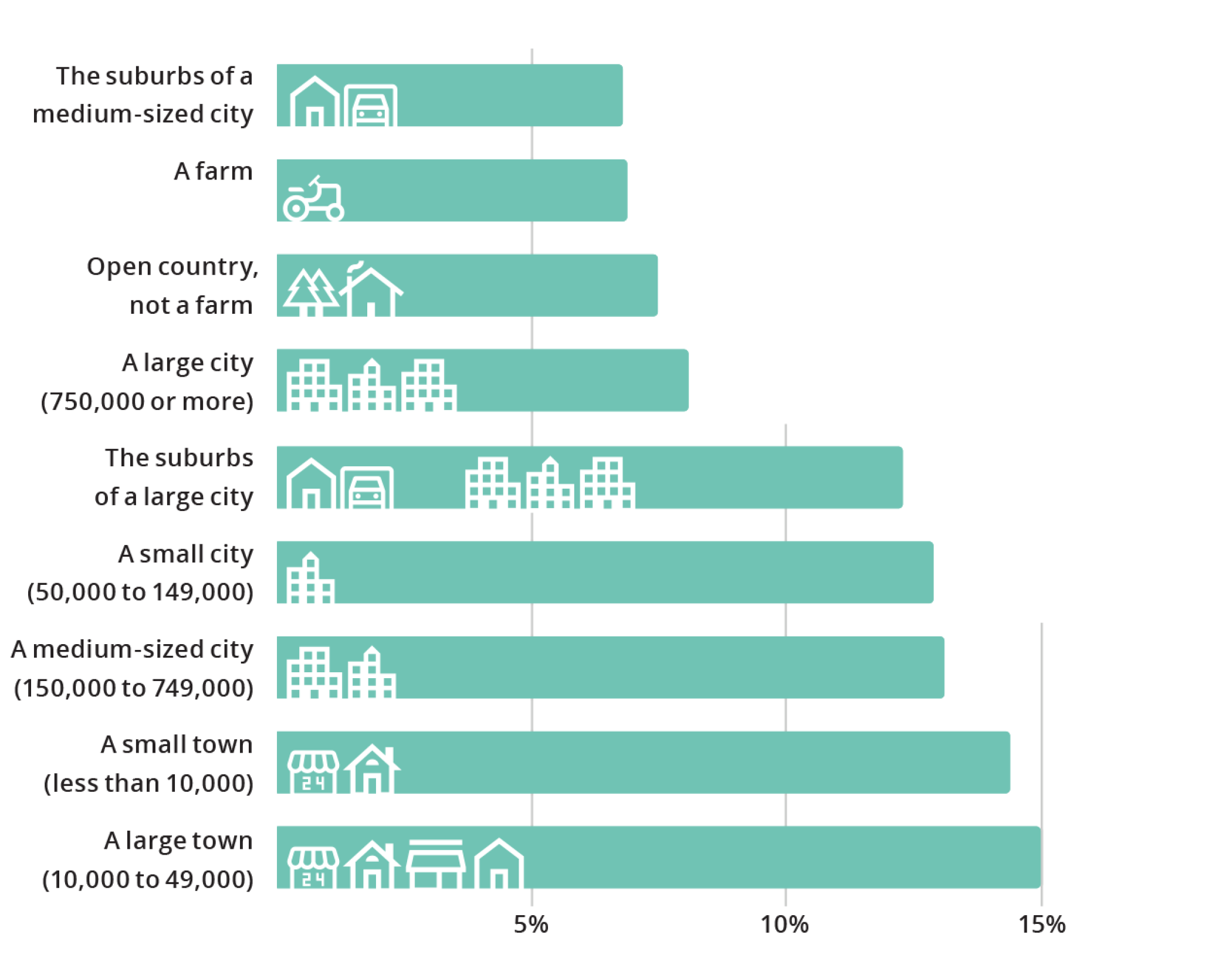 The suburbs of a medium-sized city

A farm

Open country, not a farm

A large city (750,000 or more)

The suburbs of a large city

A small city (50,000 to 149,000)

A medium-sized city (150,000 to 749,000)

A small town (less than 10,000)

24

A large town (10,000 to 49,000)

24

5%

10%

15%